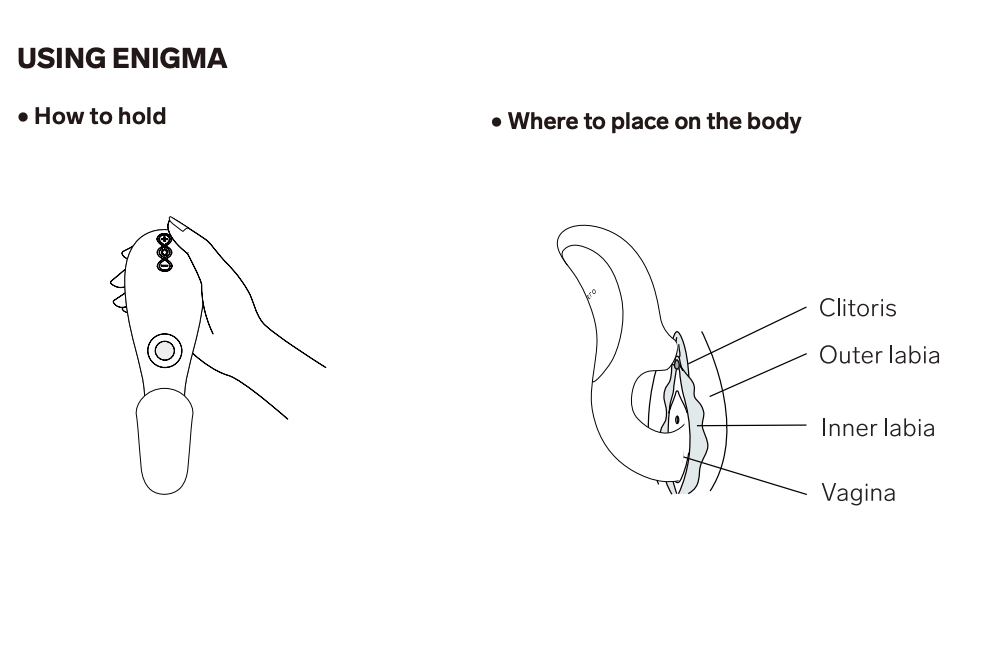 USING ENIGMA

• How to hold

• Where to place on the body

Clitoris

Outer labia

Inner labia

Vagina