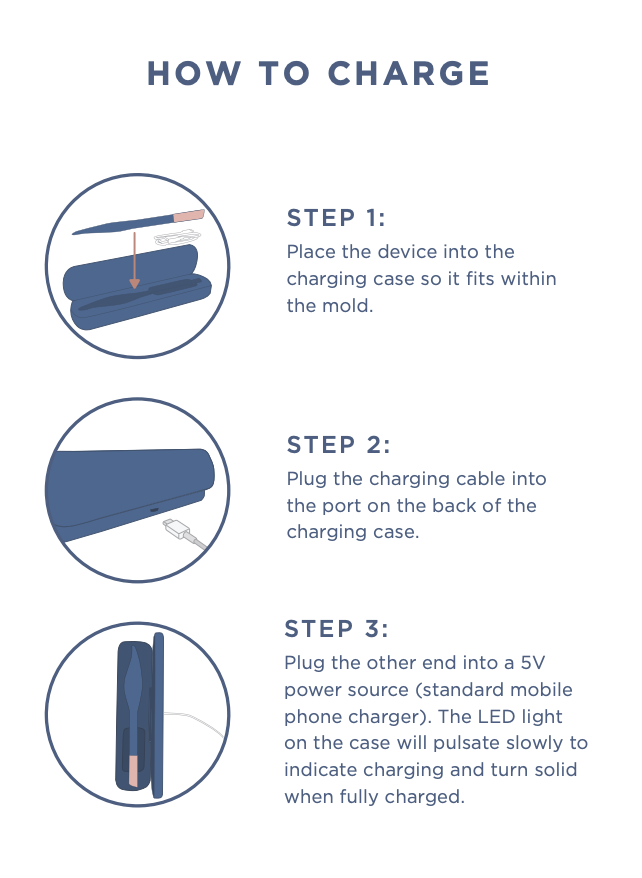 HOW TO CHARGE

STEP 1:
Place the device into the charging case so it fits within the mold.

STEP 2:
Plug the charging cable into the port on the back of the charging case.

STEP 3:
Plug the other end into a 5V power source (standard mobile phone charger). The LED light on the case will pulsate slowly to indicate charging and turn solid when fully charged.